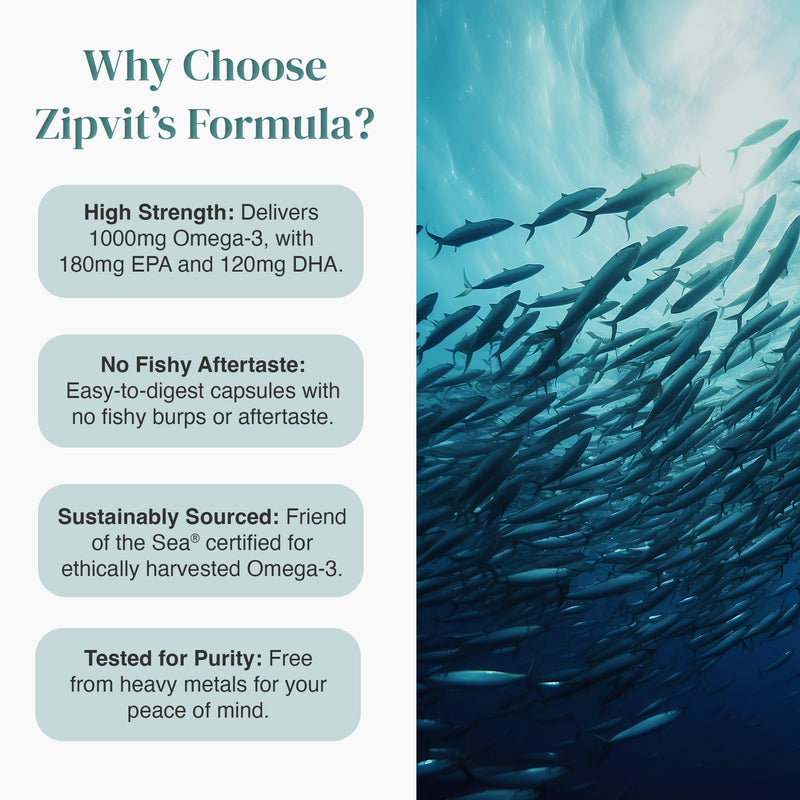 Why Choose Zipvit's Formula?

High Strength: Delivers 1000mg Omega-3, with 180mg EPA and 120mg DHA.

No Fishy Aftertaste: Easy-to-digest capsules with no fishy burps or aftertaste.

Sustainably Sourced: Friend of the Sea® certified for ethically harvested Omega-3.

Tested for Purity: Free from heavy metals for your peace of mind.