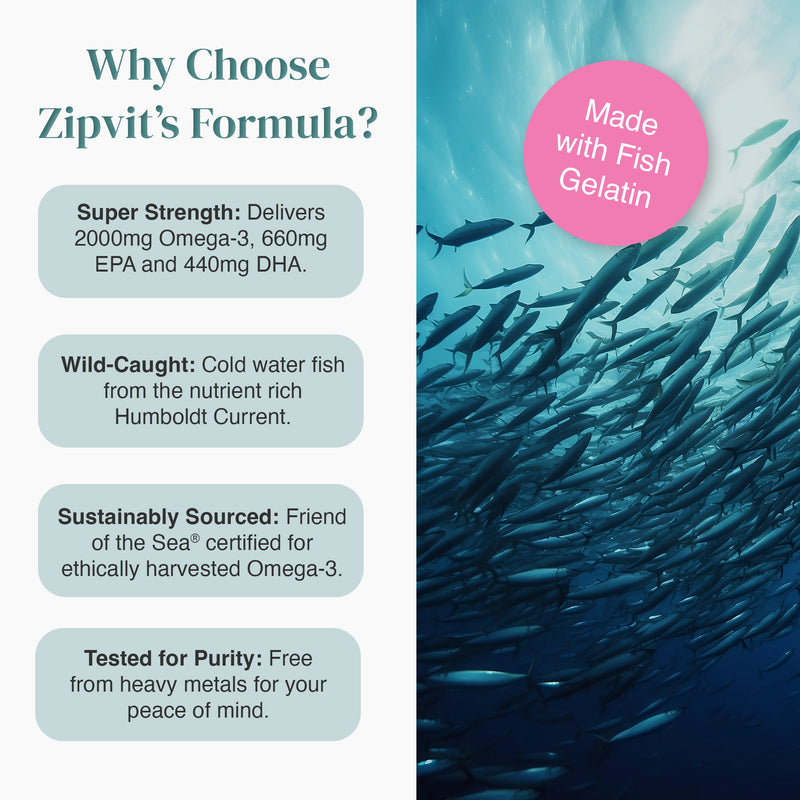 Why Choose Zipvit's Formula?

Super Strength: Delivers 2000mg Omega-3, 660mg EPA and 440mg DHA.

Wild-Caught: Cold water fish from the nutrient rich Humboldt Current.

Sustainably Sourced: Friend of the Sea® certified for ethically harvested Omega-3.

Tested for Purity: Free from heavy metals for your peace of mind.

Made with Fish Gelatin