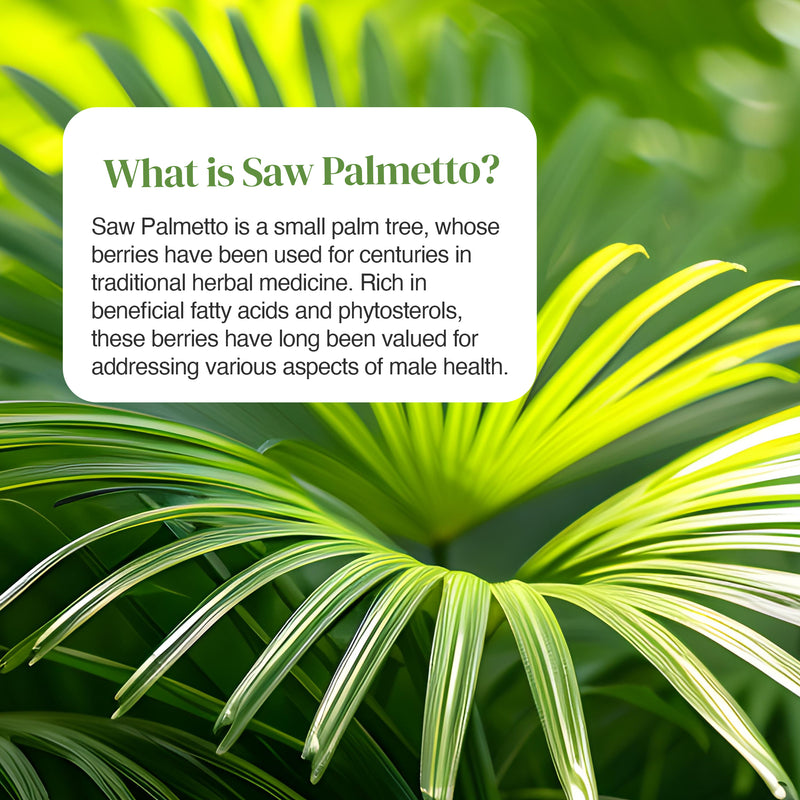 What is Saw Palmetto?

Saw Palmetto is a small palm tree, whose berries have been used for centuries in traditional herbal medicine. Rich in beneficial fatty acids and phytosterols, these berries have long been valued for addressing various aspects of male health.