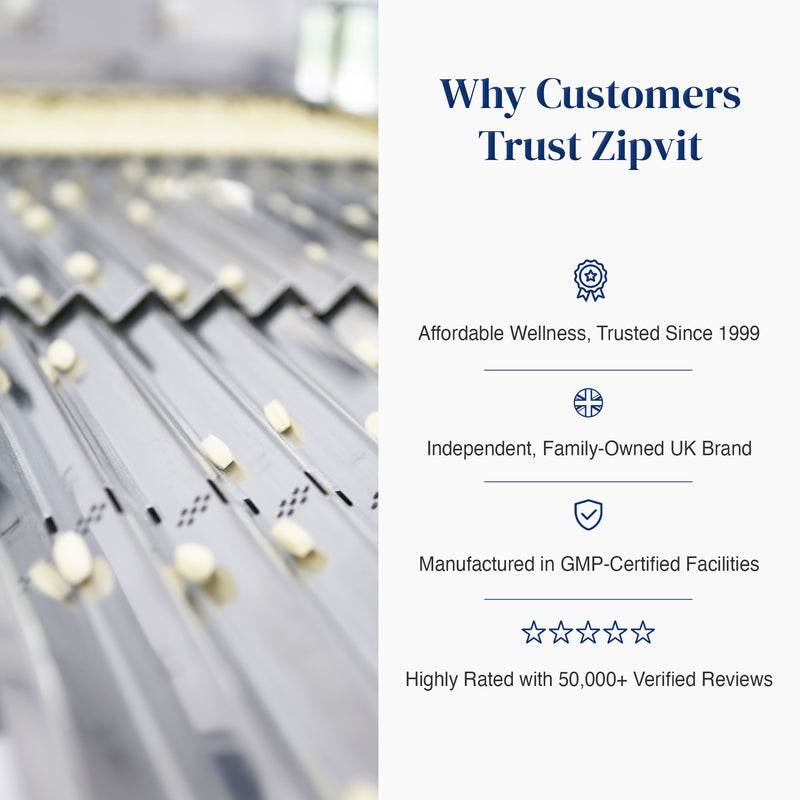 Why Customers Trust Zipvit

Affordable Wellness, Trusted Since 1999

Independent, Family-Owned UK Brand

Manufactured in GMP-Certified Facilities

Highly Rated with 50,000+ Verified Reviews