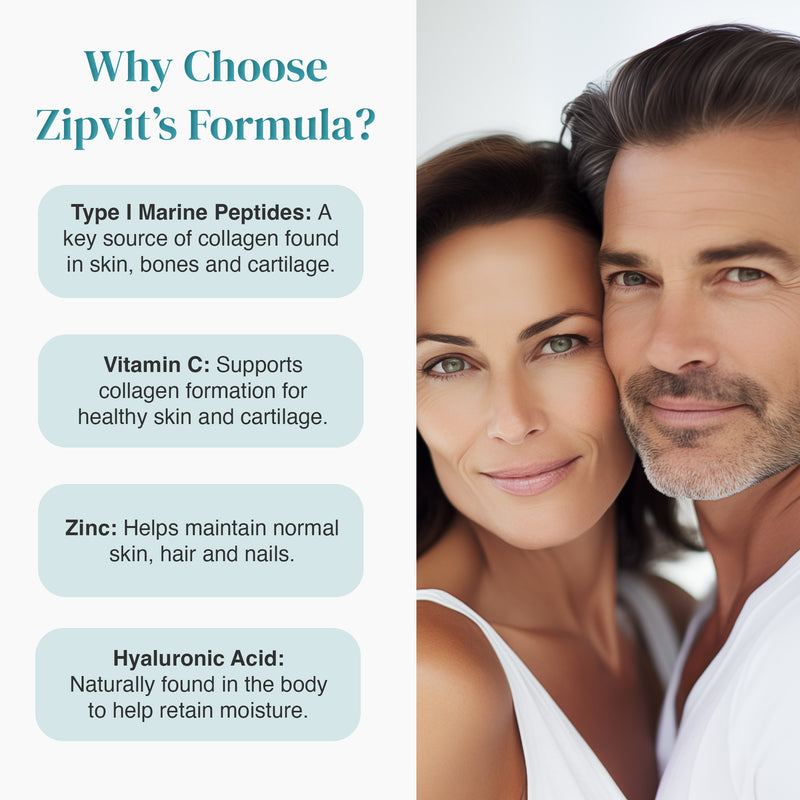 Why Choose Zipvit's Formula?

Type I Marine Peptides: A key source of collagen found in skin, bones and cartilage.

Vitamin C: Supports collagen formation for healthy skin and cartilage.

Zinc: Helps maintain normal skin, hair and nails.

Hyaluronic Acid: Naturally found in the body to help retain moisture.